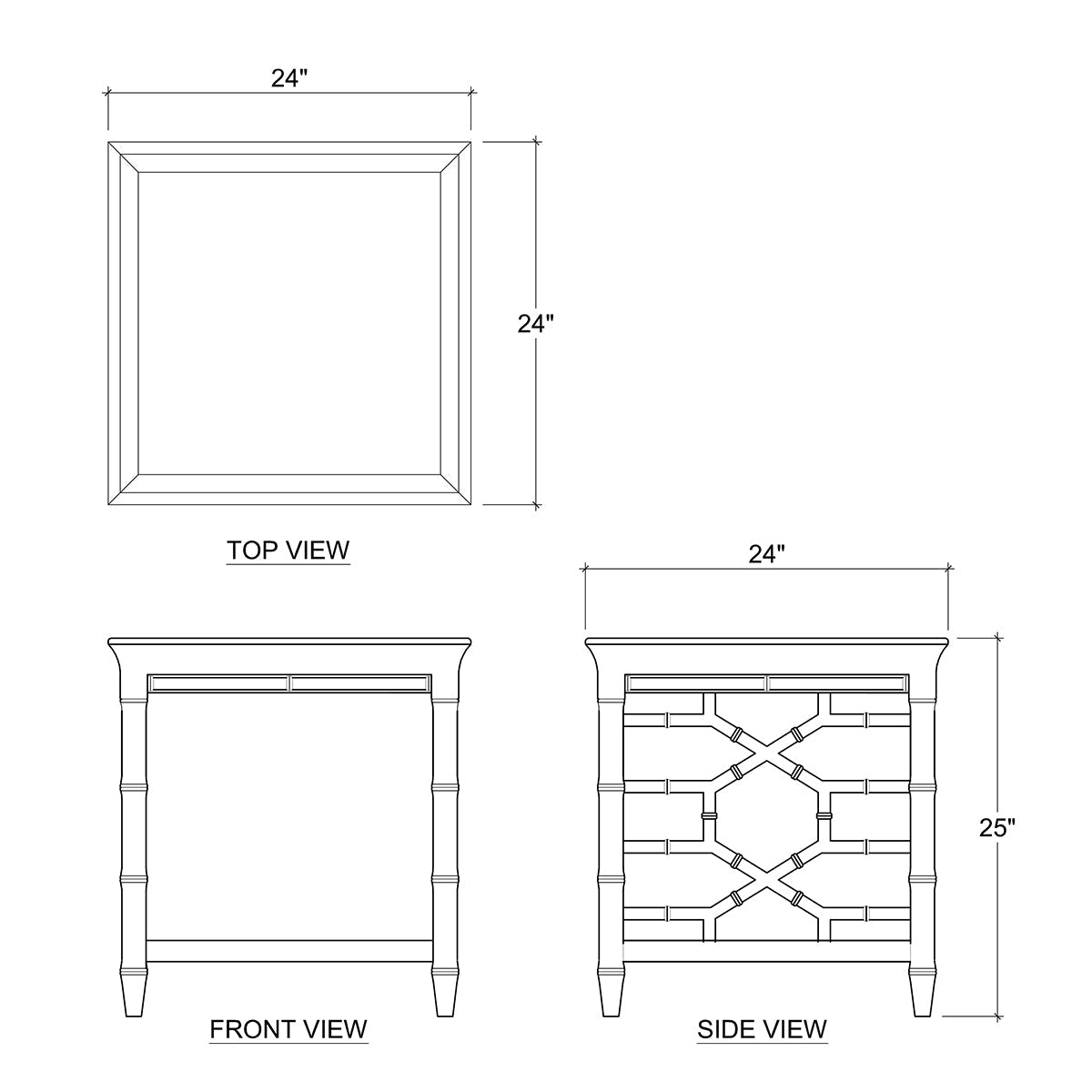 24"

24"

TOP VIEW

24"

25"

FRONT VIEW

SIDE VIEW